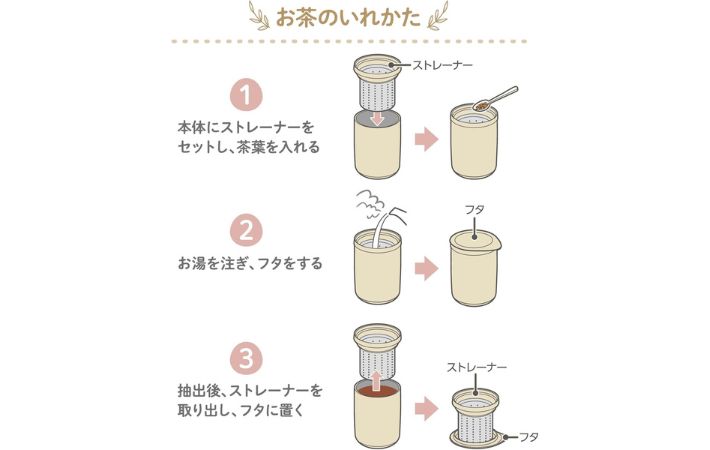 お茶のいれかた

1
本体にストレーナーをセットし、茶葉を入れる
ストレーナー

2
お湯を注ぎ、フタをする
フタ

3
抽出後、ストレーナーを取り出し、フタに置く
ストレーナー
フタ