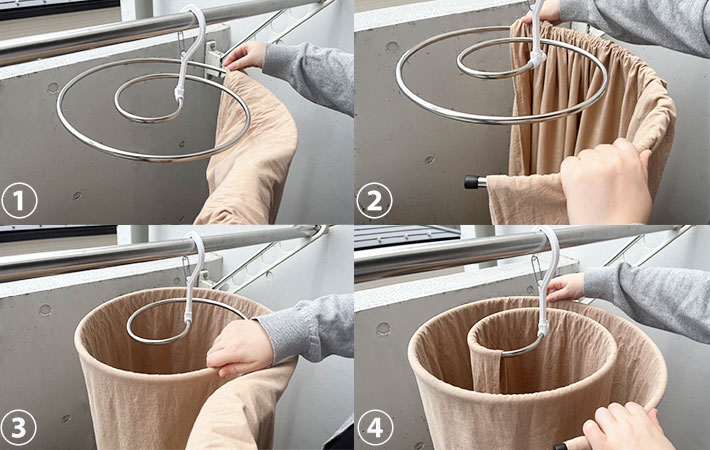 1

2

3

4