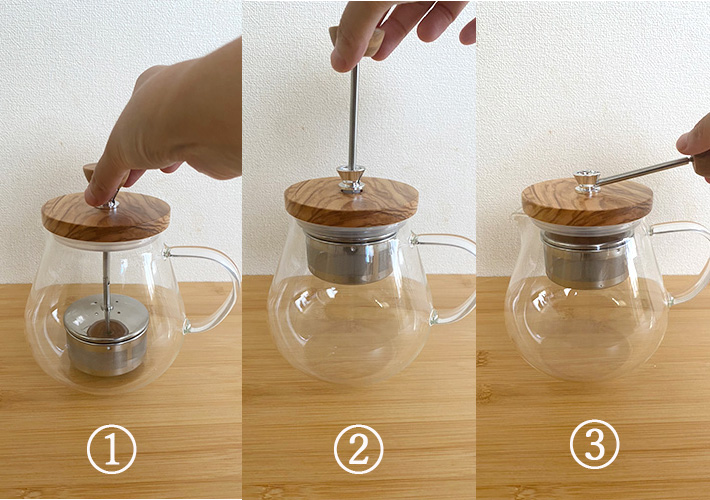 ①

②

③