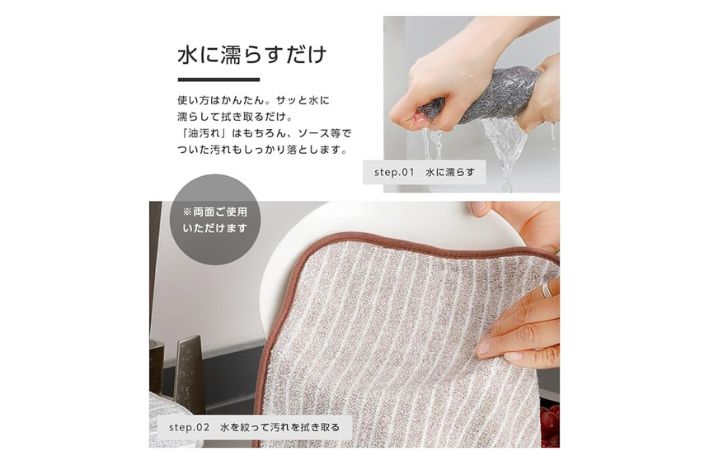 水に濡らすだけ

使い方はかんたん。サッと水に濡らして拭き取るだけ。
「油汚れ」はもちろん、ソース等でついた汚れもしっかり落とします。

step.01　水に濡らす

※両面ご使用いただけます

step.02　水を絞って汚れを拭き取る