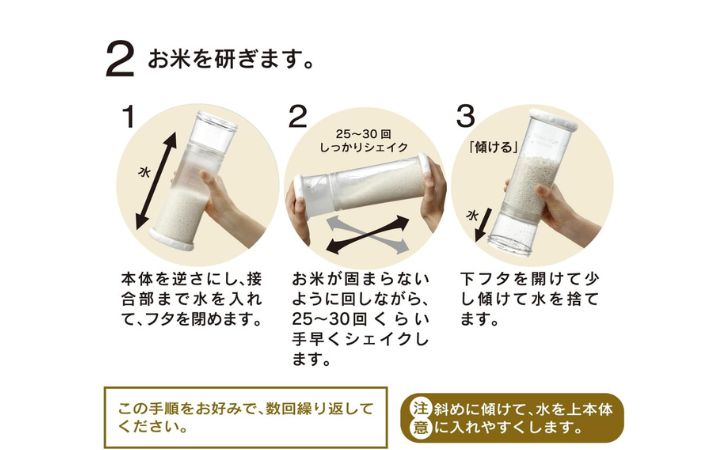 2 お米を研ぎます。

1

水

本体を逆さにし、接合部まで水を入れて、フタを閉めます。

2

25～30回
しっかりシェイク

お米が固まらないように回しながら、25～30回くらい手早くシェイクします。

3

「傾ける」

水

下フタを開けて少し傾けて水を捨てます。

この手順をお好みで、数回繰り返してください。

注意 斜めに傾けて、水を上本体に入れやすくします。