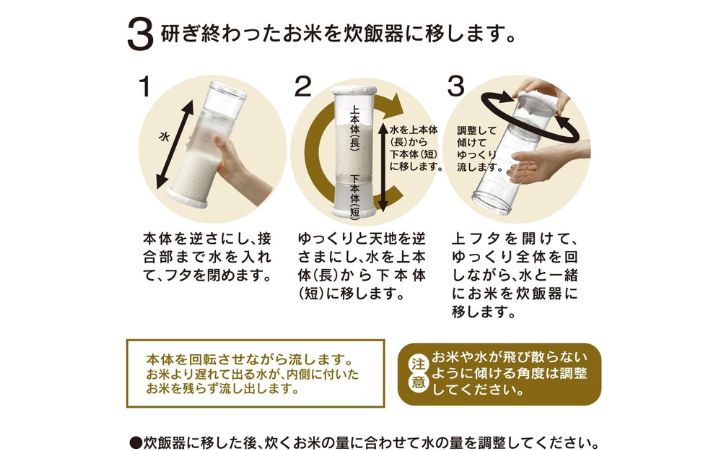 3 研ぎ終わったお米を炊飯器に移します。

1

水

本体を逆さにし、接合部まで水を入れて、フタを閉めます。

2

上本体(長)

下本体(短)

水を上本体(長)から下本体(短)に移します。

ゆっくりと天地を逆さまにし、水を上本体(長)から下本体(短)に移します。

3

調整して傾けてゆっくり流します。

上フタを開けて、ゆっくり全体を回しながら、水と一緒にお米を炊飯器に移します。

本体を回転させながら流します。お米より遅れて出る水が、内側に付いたお米を残らず流し出します。

注意 お米や水が飛び散らないように傾ける角度は調整してください。

●炊飯器に移した後、炊くお米の量に合わせて水の量を調整してください。