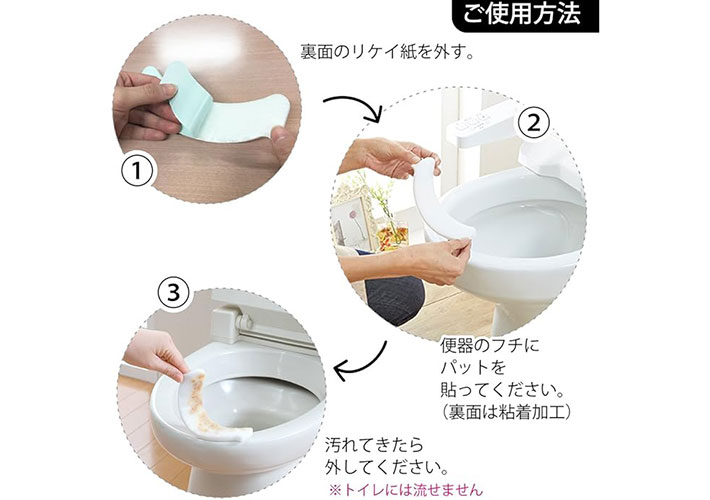 ご使用方法

裏面のリケイ紙を外す。

①

②

便器のフチに
パットを
貼ってください。
(裏面は粘着加工)

③

汚れてきたら
外してください。
※トイレには流せません