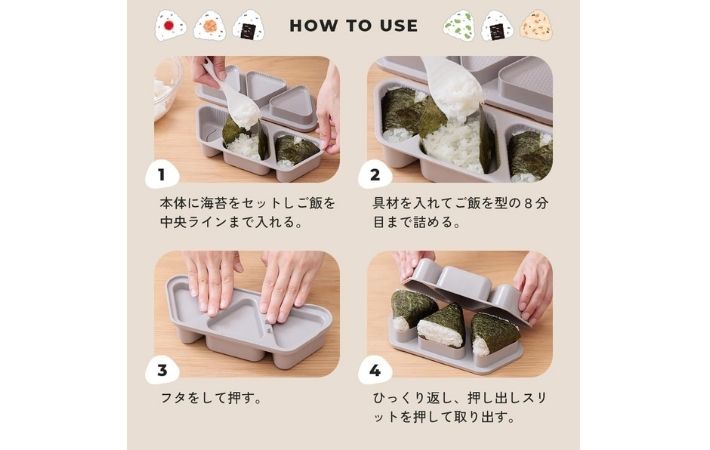 HOW TO USE

1
本体に海苔をセットしご飯を中央ラインまで入れる。

2
具材を入れてご飯を型の８分目まで詰める。

3
フタをして押す。

4
ひっくり返し、押し出しスリットを押して取り出す。